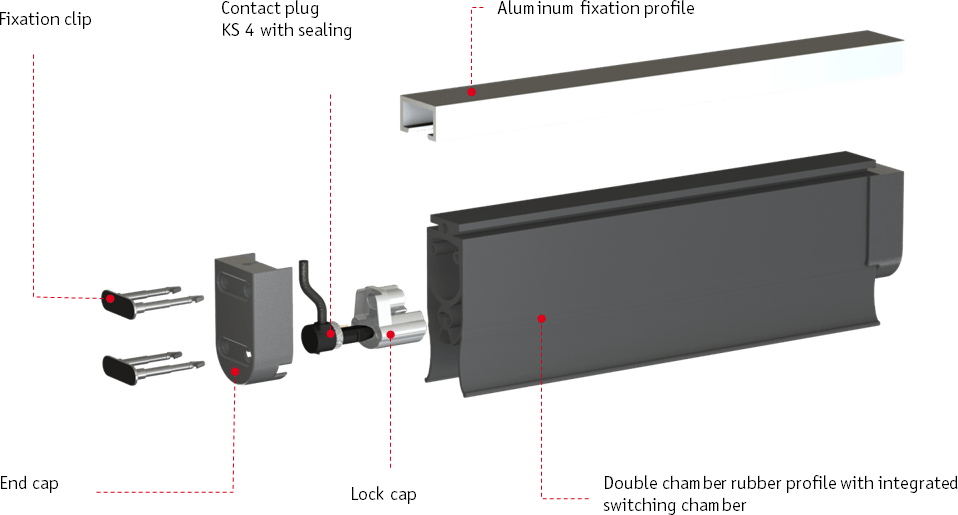 Fixation clip

Contact plug
KS 4 with sealing

Aluminum fixation profile

End cap

Lock cap

Double chamber rubber profile with integrated switching chamber